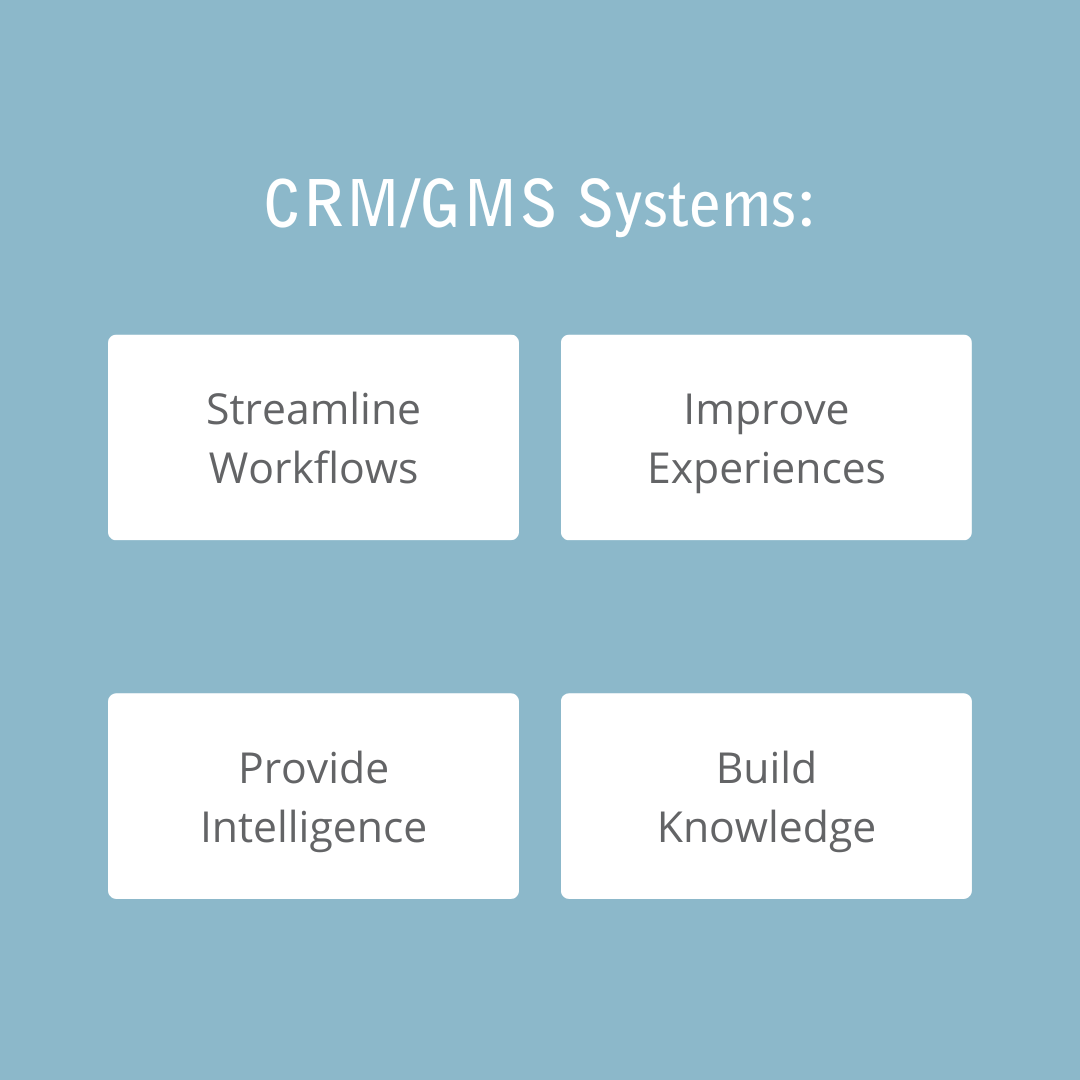 CRM/GMS Systems:

Streamline Workflows

Improve Experiences

Provide Intelligence

Build Knowledge